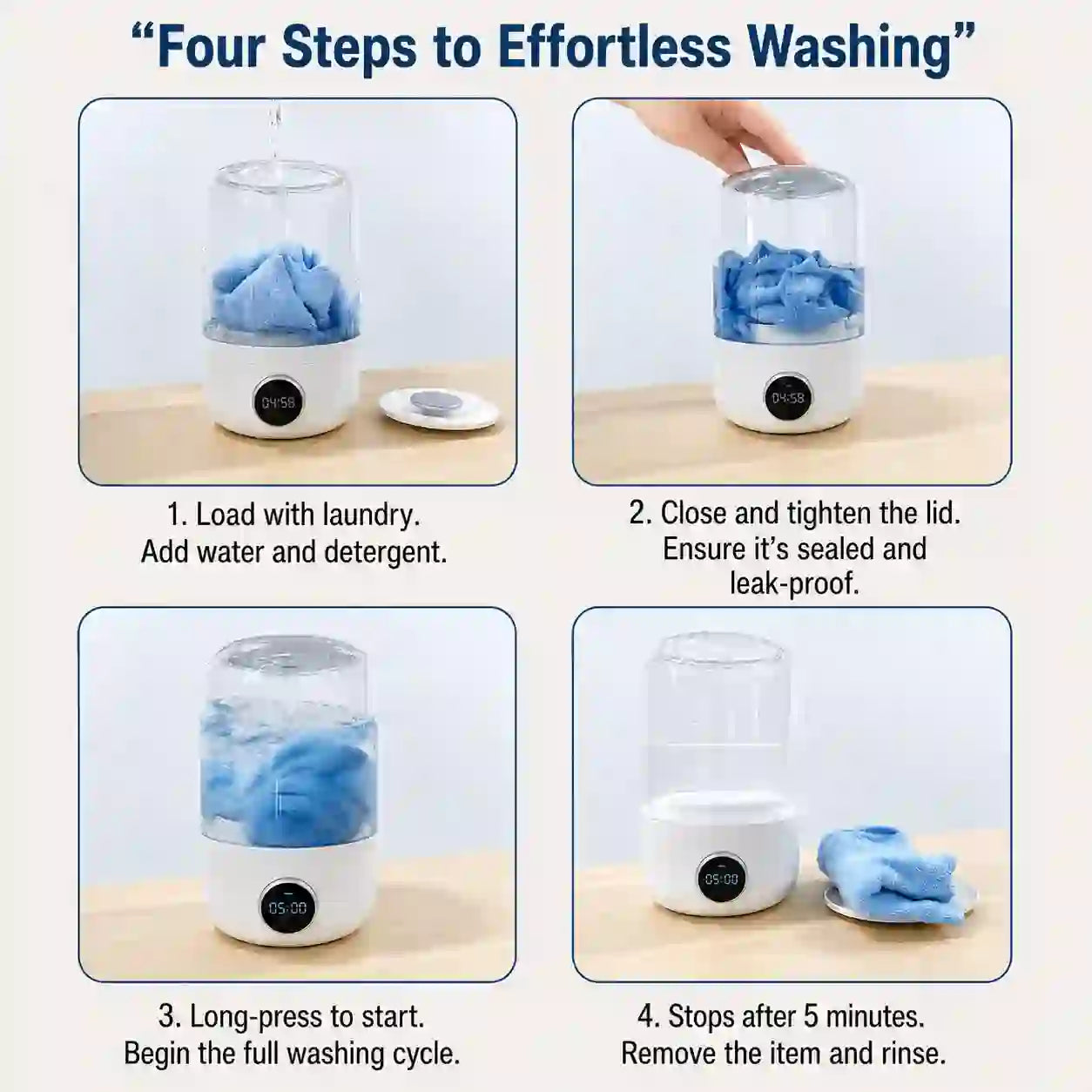 “Four Steps to Effortless Washing”

04:58

1. Load with laundry.
Add water and detergent.

04:58

2. Close and tighten the lid.
Ensure it’s sealed and leak-proof.

05:00

3. Long-press to start.
Begin the full washing cycle.

05:00

4. Stops after 5 minutes.
Remove the item and rinse.